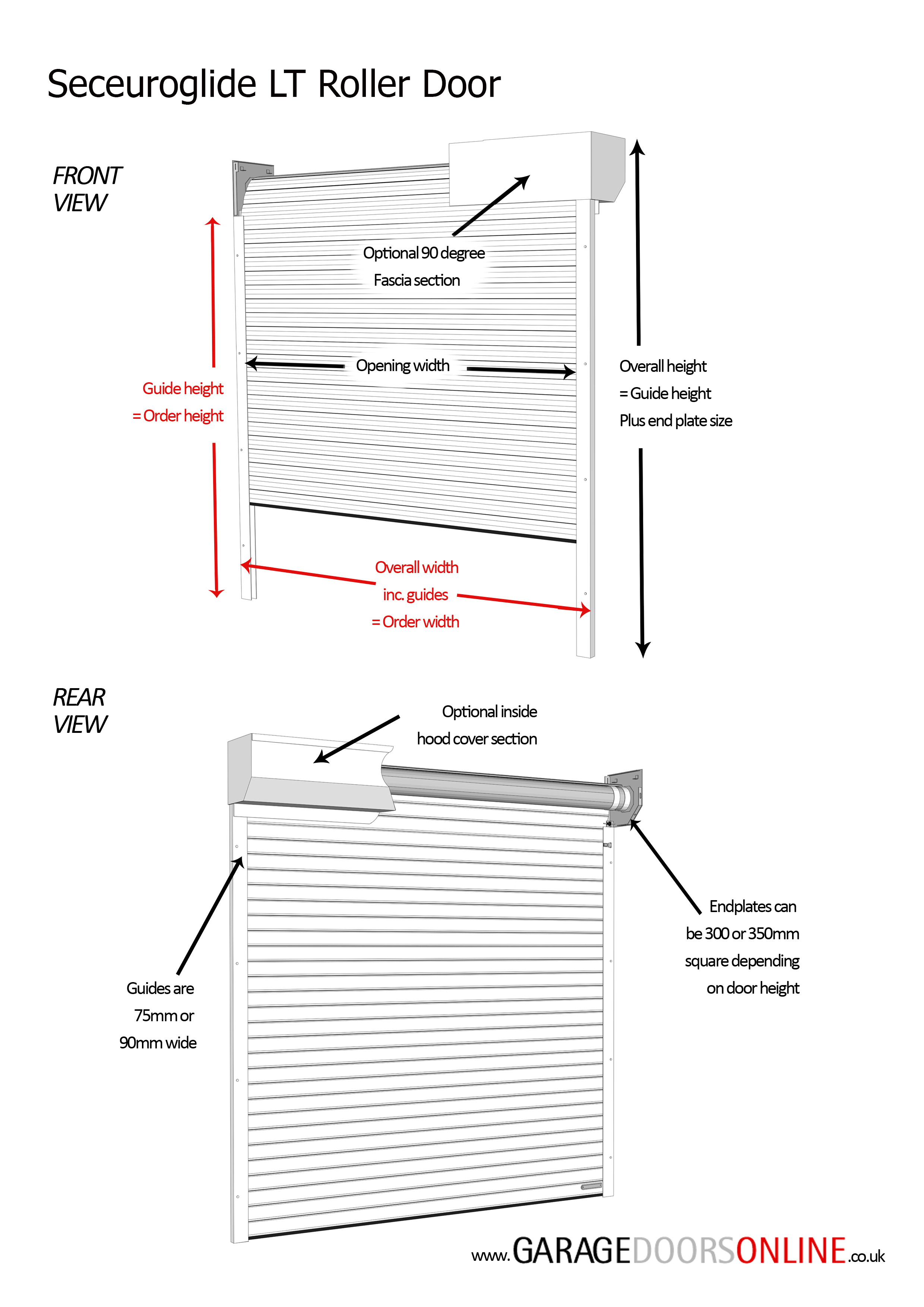 Seceuroglide LT Roller Door

FRONT VIEW

Optional 90 degree Fascia section

Opening width

Guide height = Order height

Overall height = Guide height Plus end plate size

Overall width inc. guides = Order width

REAR VIEW

Optional inside hood cover section

Endplates can be 300 or 350mm square depending on door height

Guides are 75mm or 90mm wide

www.GARAGEDOORSONLINE.co.uk